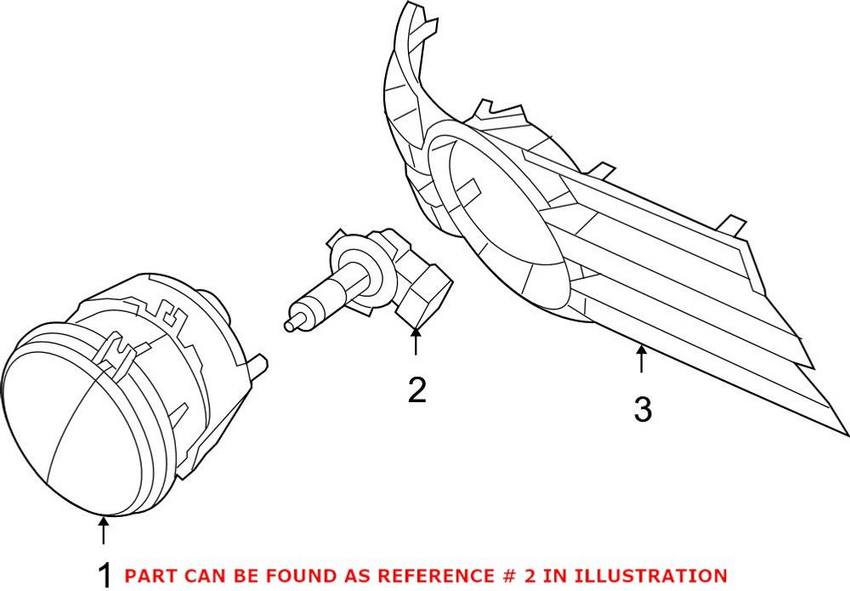 2

3

1 PART CAN BE FOUND AS REFERENCE # 2 IN ILLUSTRATION