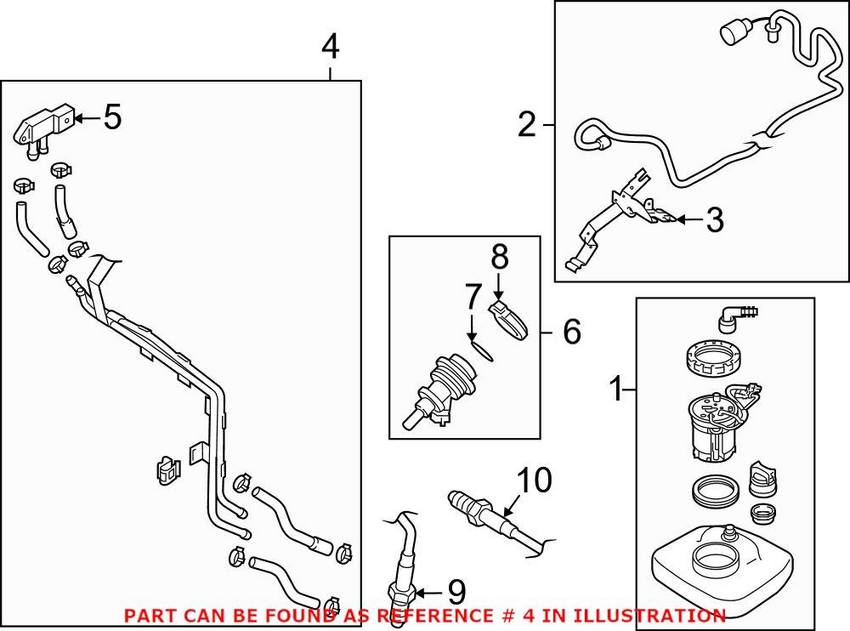 4
5
2
3
8
7
6
1
10
9
PART CAN BE FOUND AS REFERENCE # 4 IN ILLUSTRATION