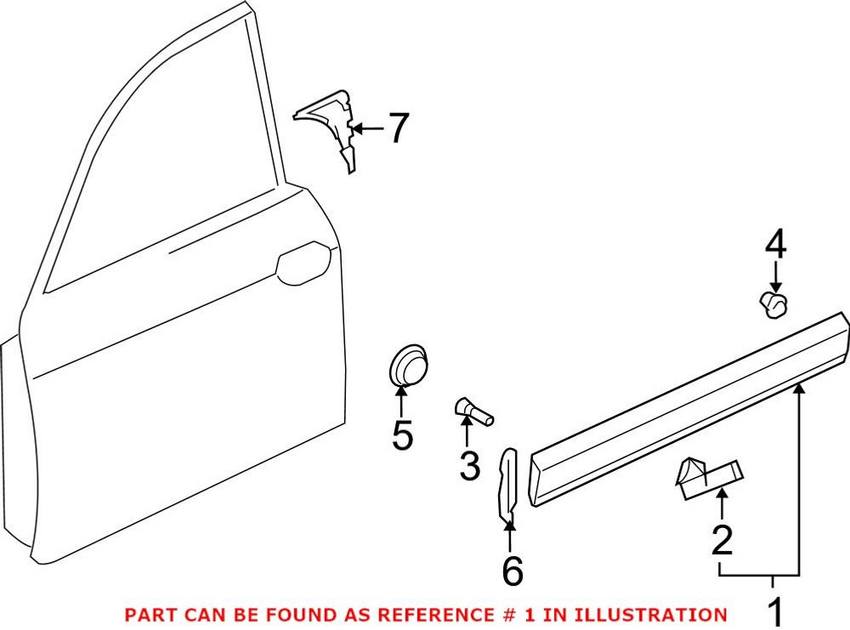 7

4

5

3

6

2

1

PART CAN BE FOUND AS REFERENCE # 1 IN ILLUSTRATION