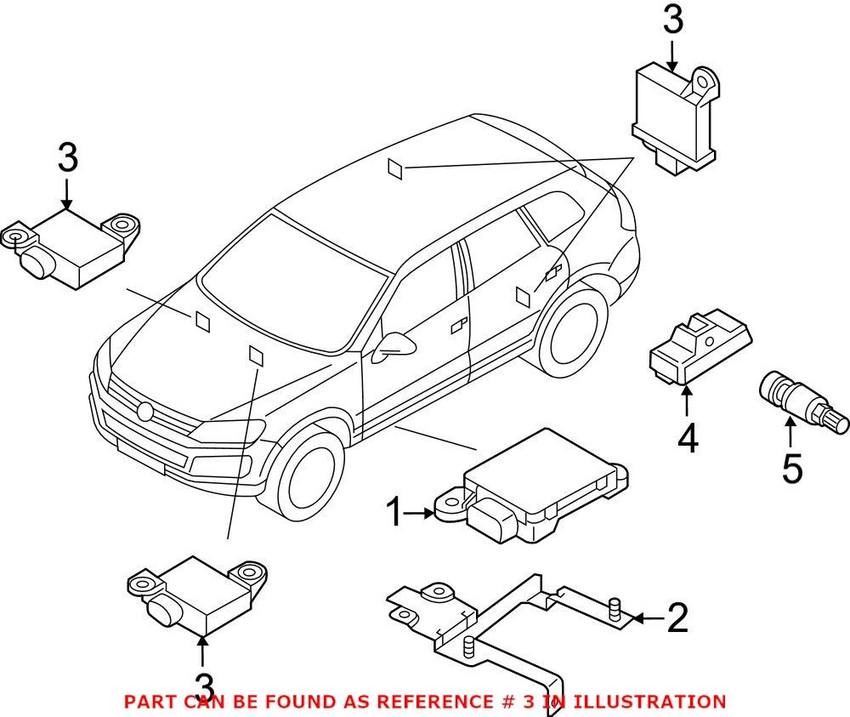 3
3
4
5
1
2
3
PART CAN BE FOUND AS REFERENCE # 3 IN ILLUSTRATION