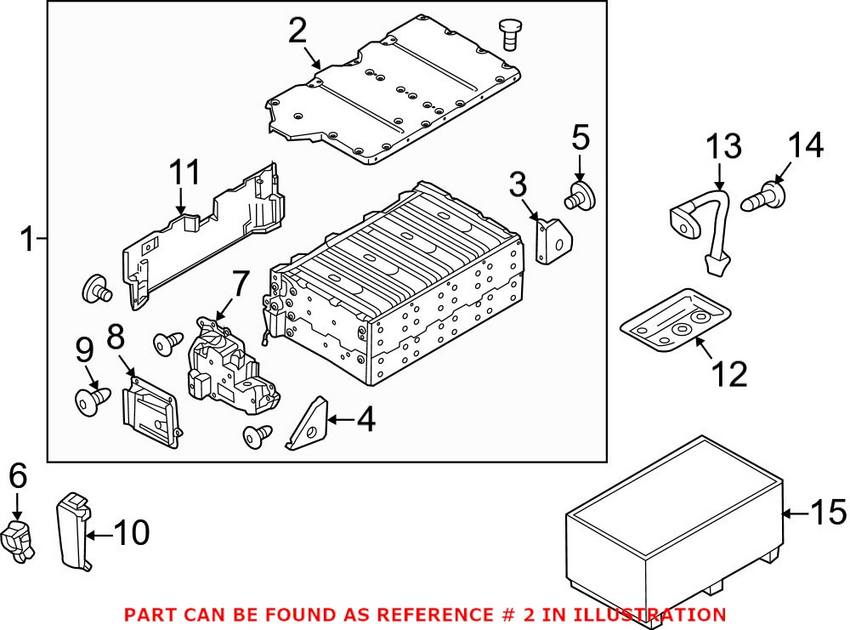 2
5
13
14
11
3
1
7
9
8
12
4
6
10
15
PART CAN BE FOUND AS REFERENCE # 2 IN ILLUSTRATION