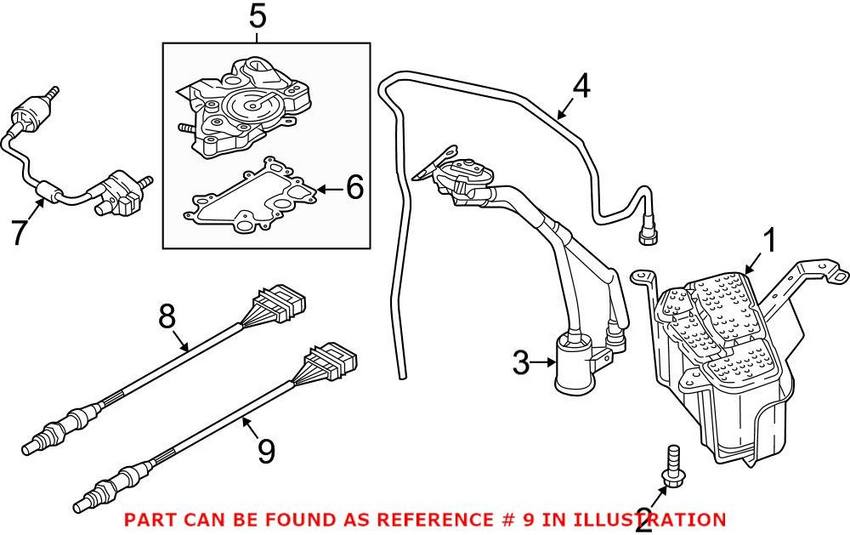 5
4
6
7
1
8
3
9
2
PART CAN BE FOUND AS REFERENCE # 9 IN ILLUSTRATION