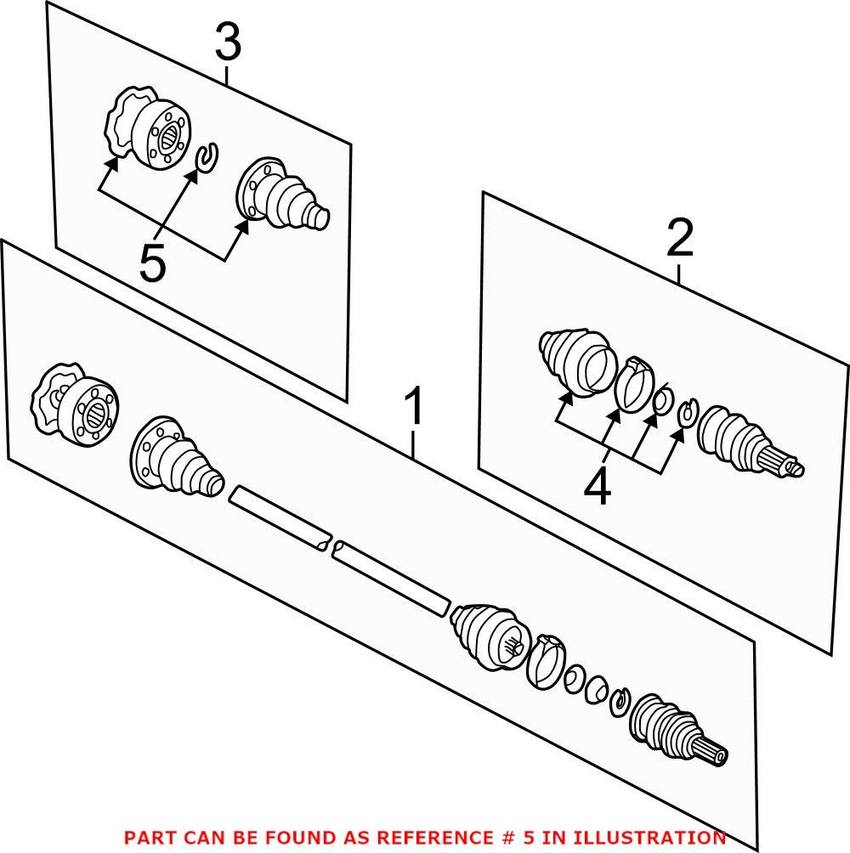 3

5

2

4

1

PART CAN BE FOUND AS REFERENCE # 5 IN ILLUSTRATION