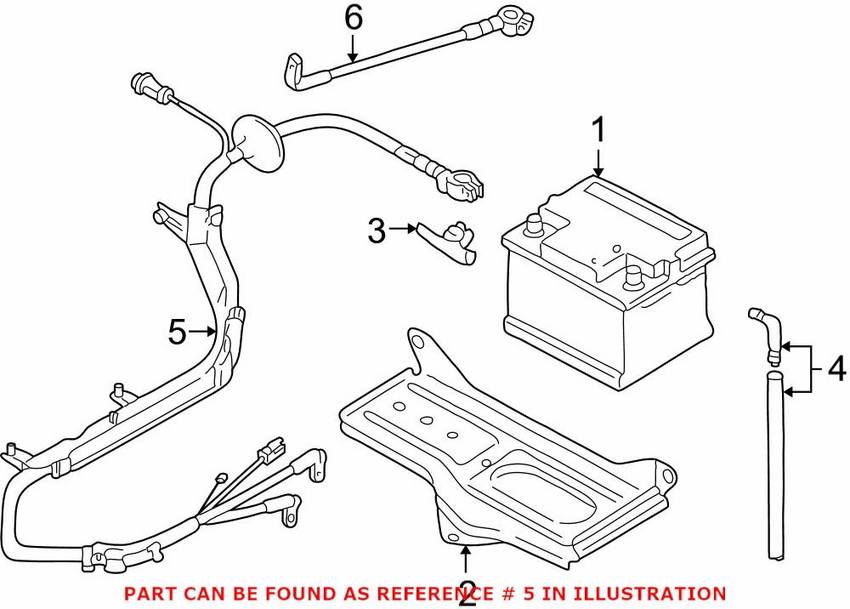 6

1

3

5

4

2

PART CAN BE FOUND AS REFERENCE # 5 IN ILLUSTRATION