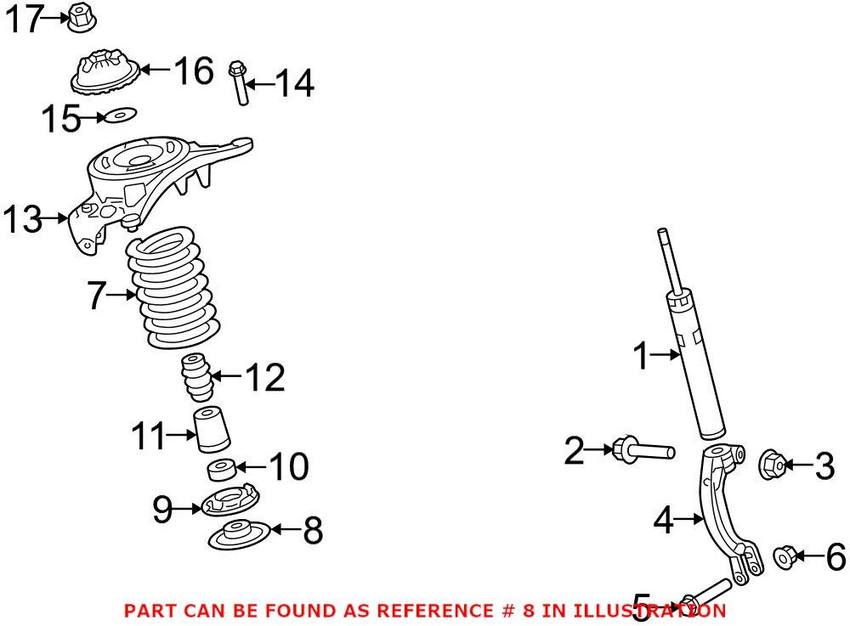 17
16
14
15
13
7
12
11
10
9
8
1
2
3
4
6
5
PART CAN BE FOUND AS REFERENCE # 8 IN ILLUSTRATION