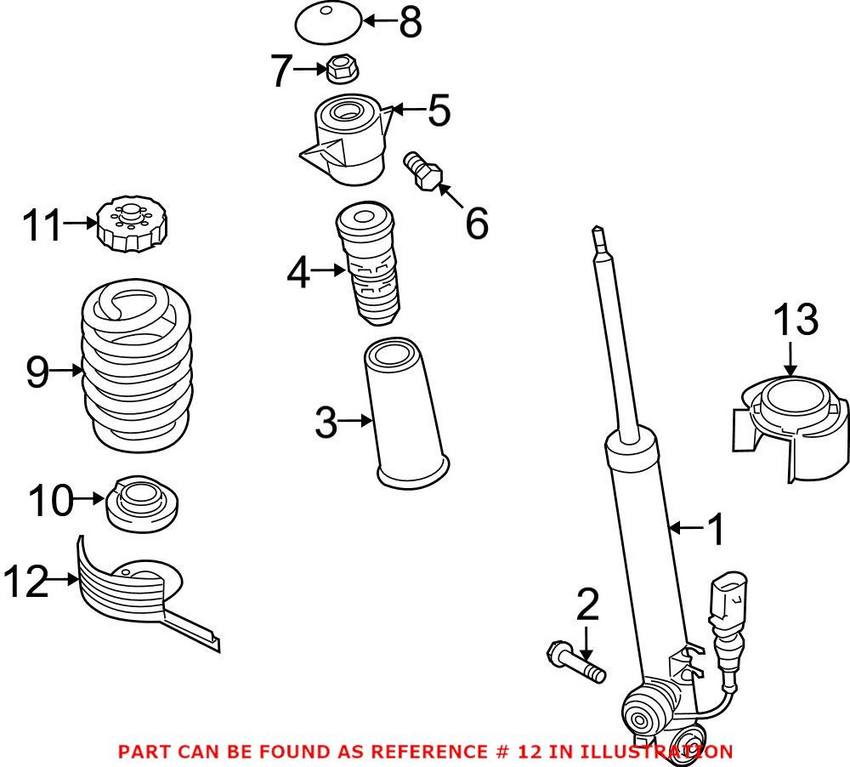 8
7
5
6
11
4
13
9
3
10
1
12
2
PART CAN BE FOUND AS REFERENCE # 12 IN ILLUSTRATION