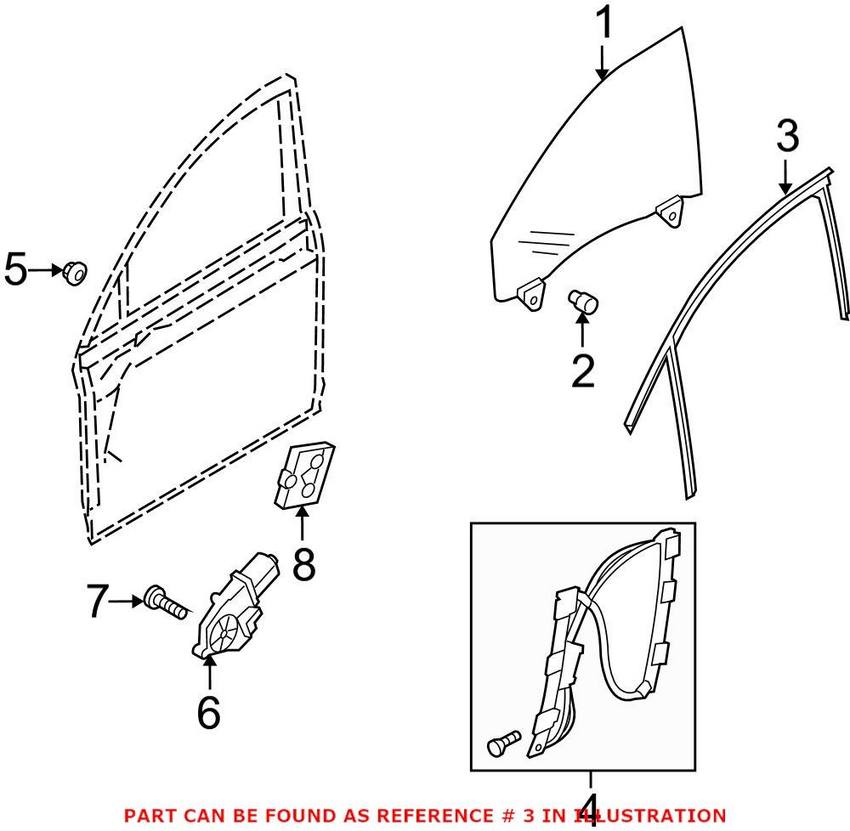 1

3

5

2

8

7

6

4

PART CAN BE FOUND AS REFERENCE # 3 IN ILLUSTRATION