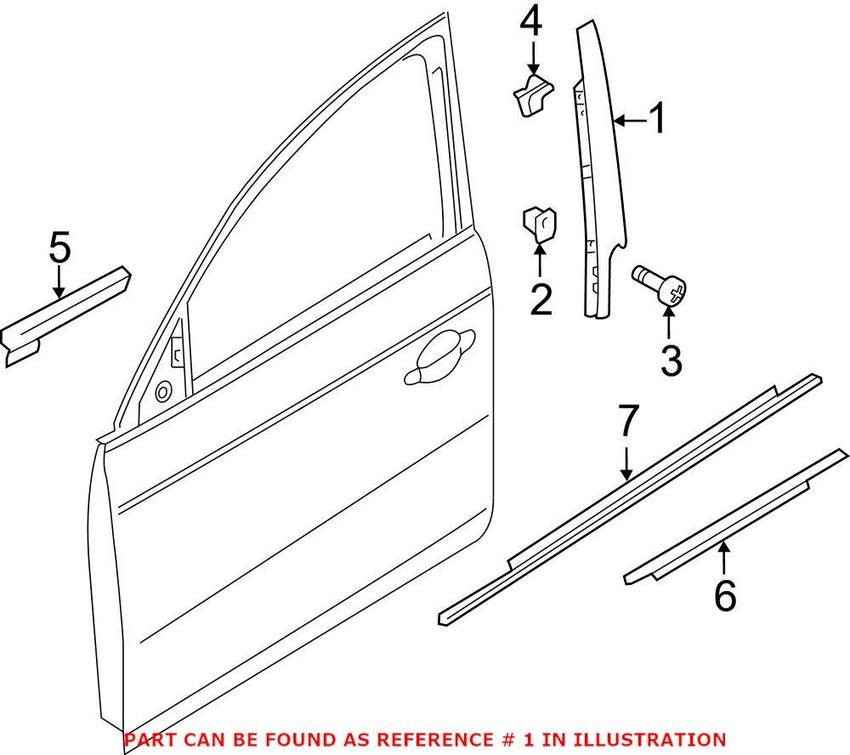 4
1
5
2
3
7
6
PART CAN BE FOUND AS REFERENCE # 1 IN ILLUSTRATION