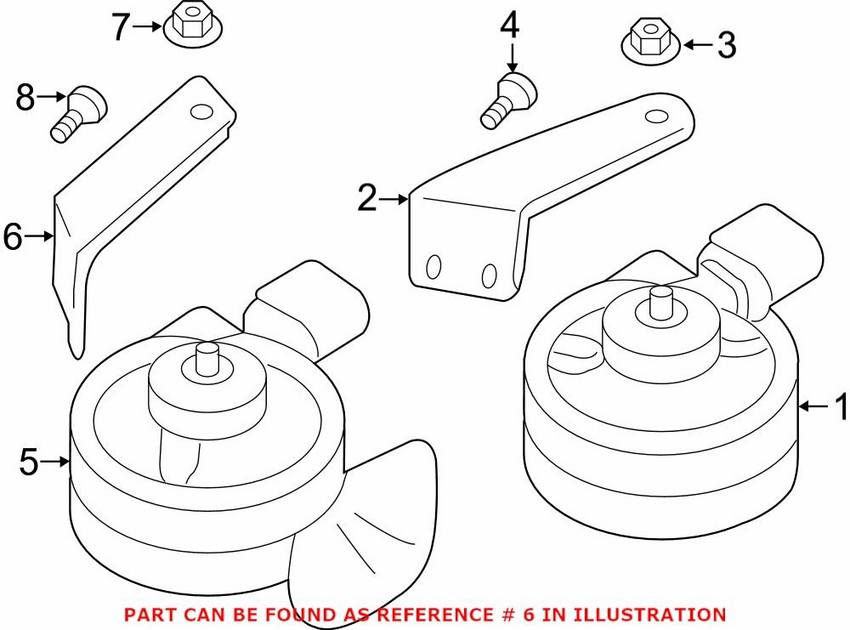 7
4
3
8
2
6
1
5
PART CAN BE FOUND AS REFERENCE # 6 IN ILLUSTRATION