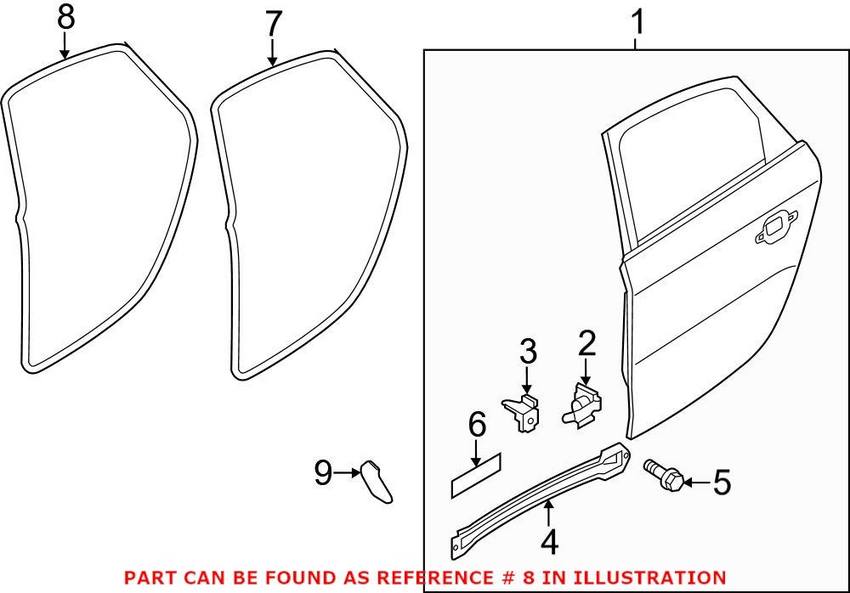 8

7

1

3

2

6

9

5

4

PART CAN BE FOUND AS REFERENCE # 8 IN ILLUSTRATION