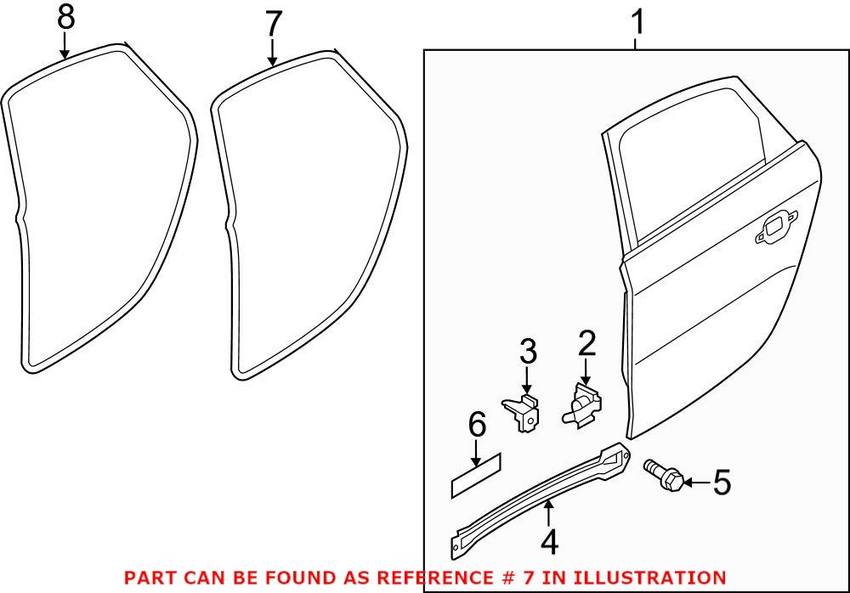 8

7

1

3

2

6

5

4

PART CAN BE FOUND AS REFERENCE # 7 IN ILLUSTRATION