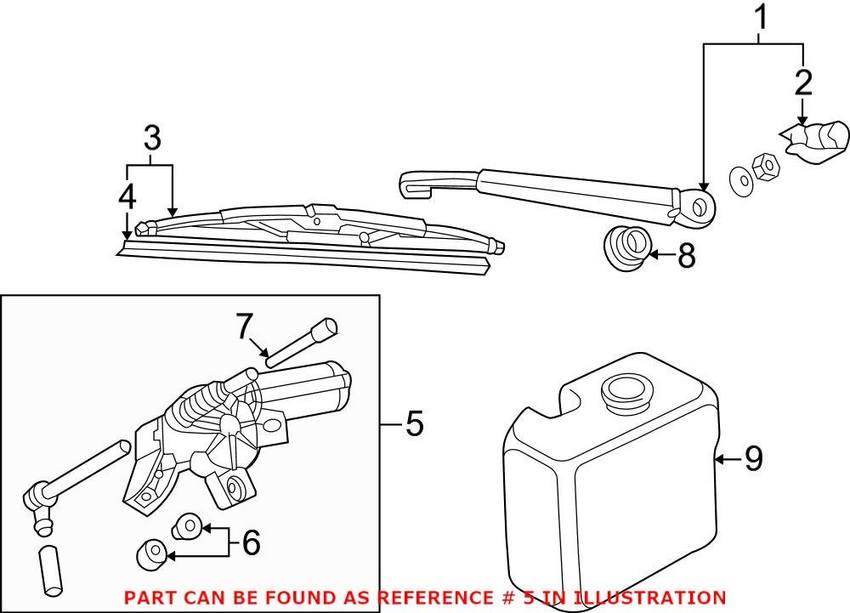 1
2
3
4
8
7
5
9
6
PART CAN BE FOUND AS REFERENCE # 5 IN ILLUSTRATION