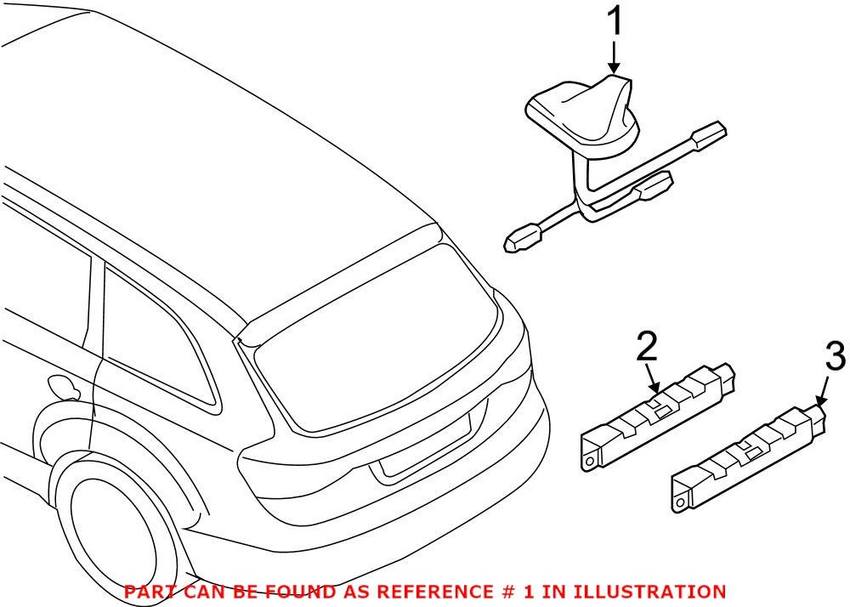 1
2
3
PART CAN BE FOUND AS REFERENCE # 1 IN ILLUSTRATION