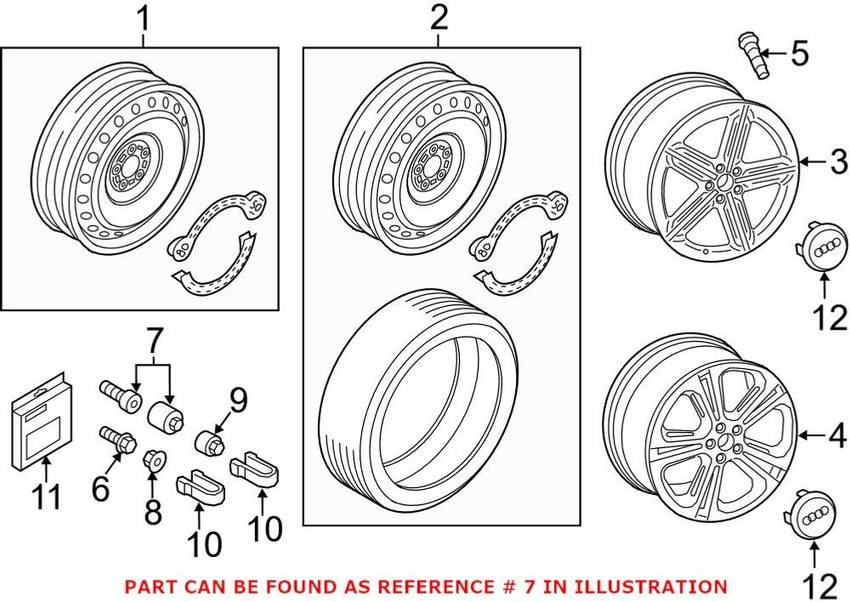 1
2
5
3
12
7
9
4
11
6
8
10
10
12
PART CAN BE FOUND AS REFERENCE # 7 IN ILLUSTRATION