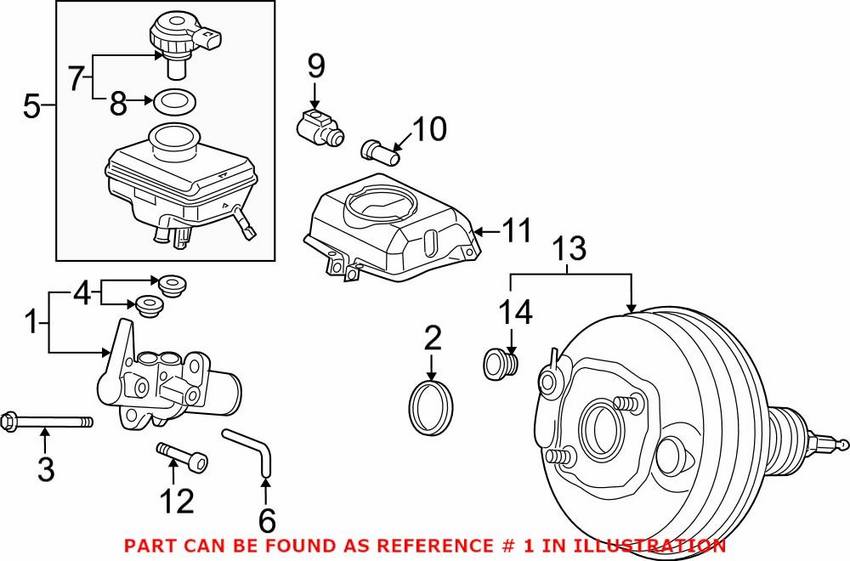 5
7
8
9
10
11
13
4
1
14
2
3
12
6
PART CAN BE FOUND AS REFERENCE # 1 IN ILLUSTRATION