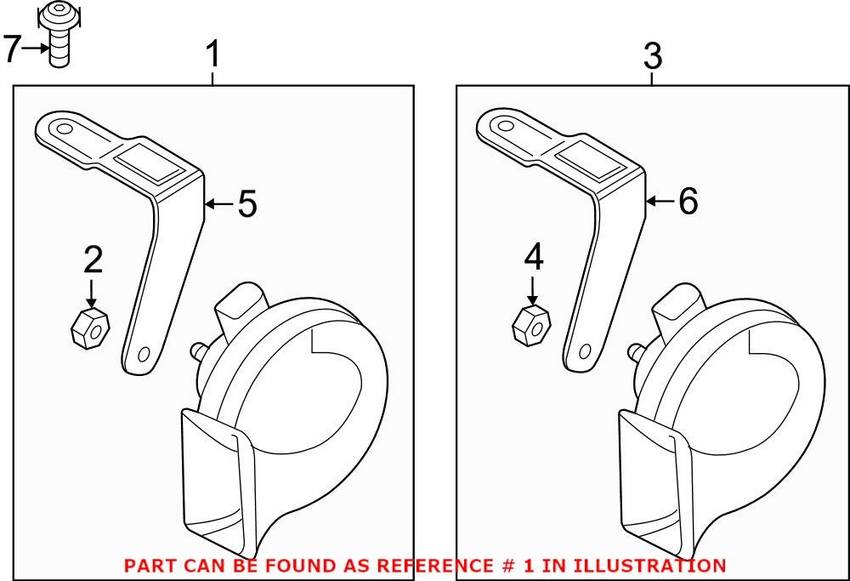 7
1
3
5
6
2
4
PART CAN BE FOUND AS REFERENCE # 1 IN ILLUSTRATION