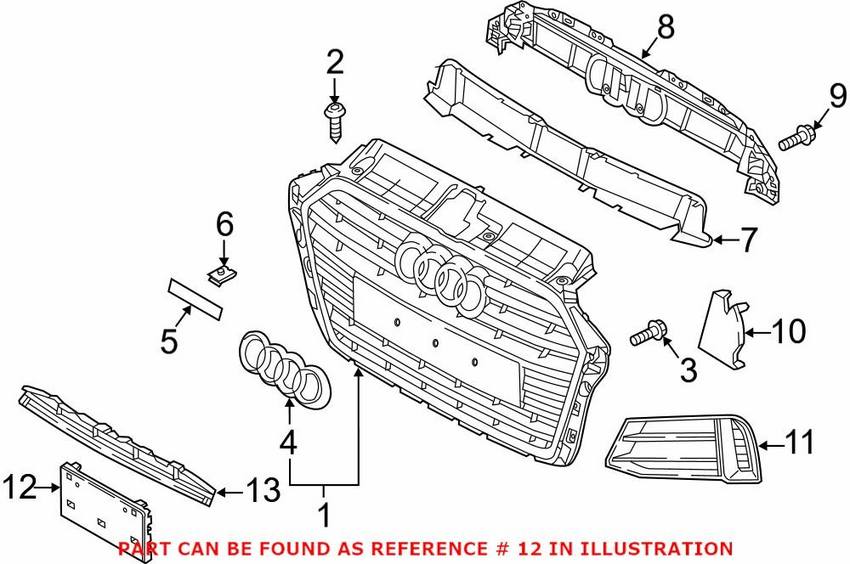 8
2
9
7
6
5
10
3
4
11
12
13
1
PART CAN BE FOUND AS REFERENCE # 12 IN ILLUSTRATION