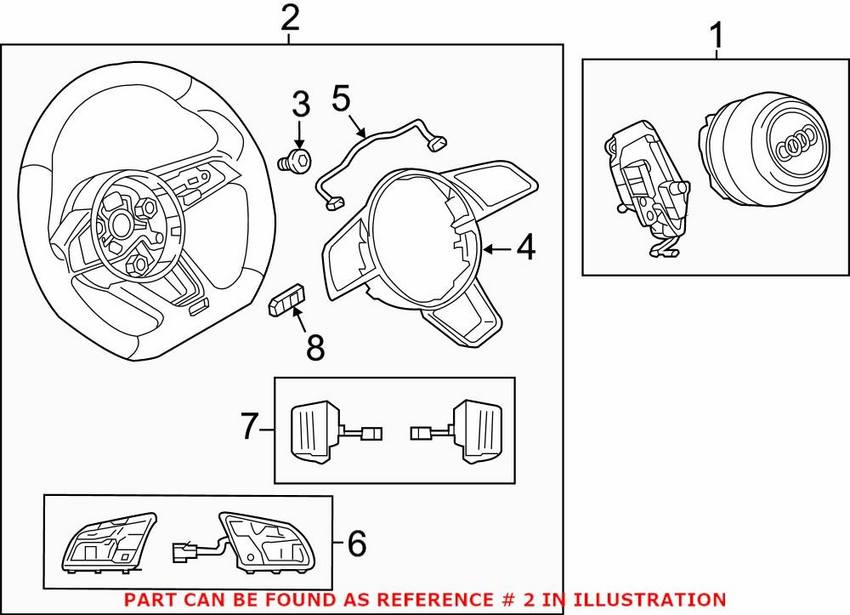 2
1
3
5
4
8
7
6
PART CAN BE FOUND AS REFERENCE # 2 IN ILLUSTRATION