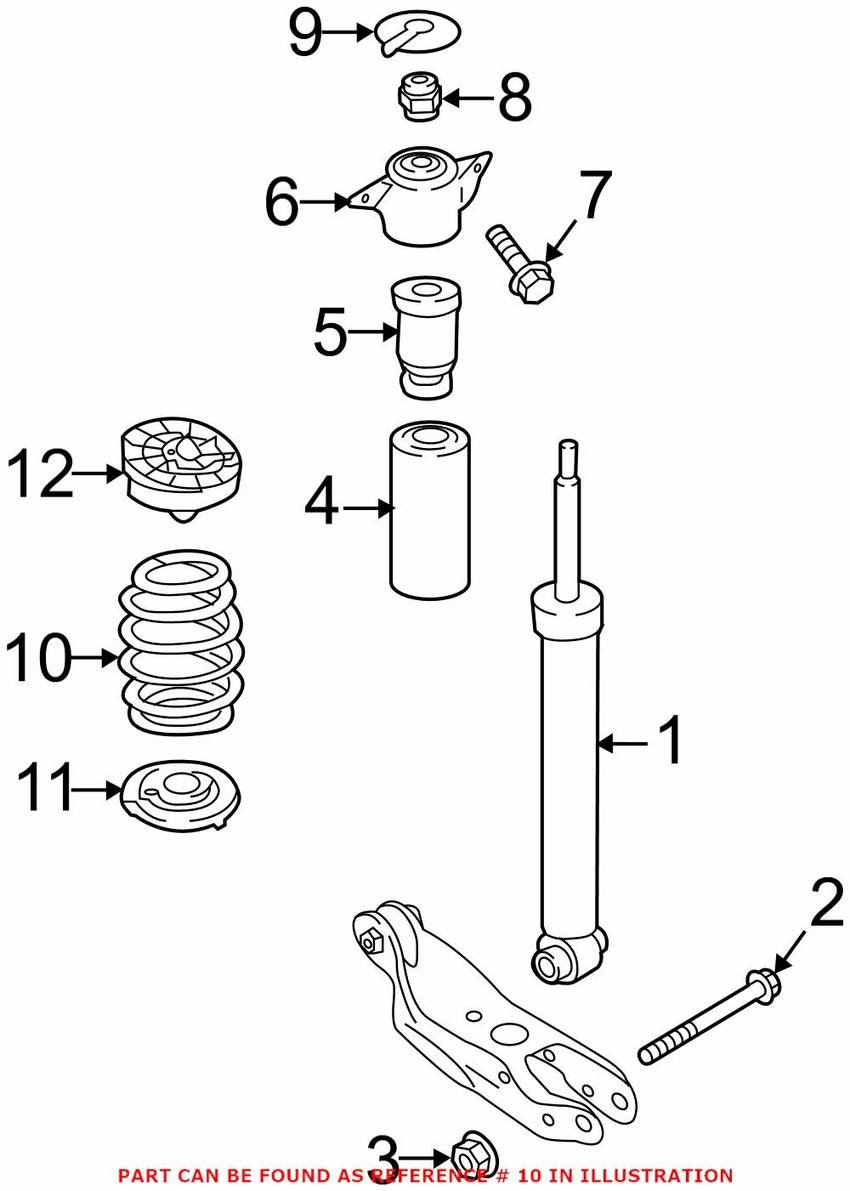 9
8
6
7
5
12
4
10
1
11
2
3
PART CAN BE FOUND AS REFERENCE # 10 IN ILLUSTRATION