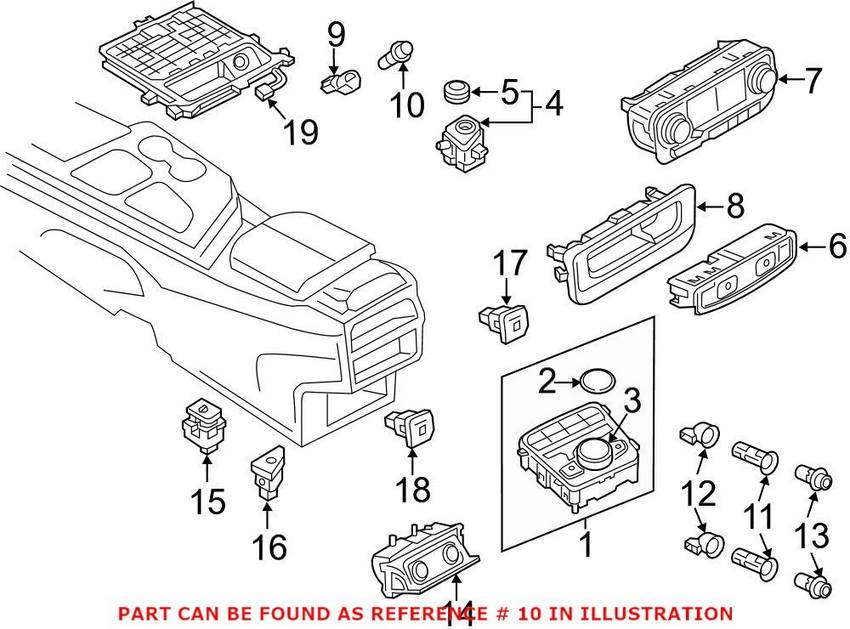 9
10
5
4
7
19
8
6
17
2
3
15
16
18
12
11
13
1
14
PART CAN BE FOUND AS REFERENCE # 10 IN ILLUSTRATION