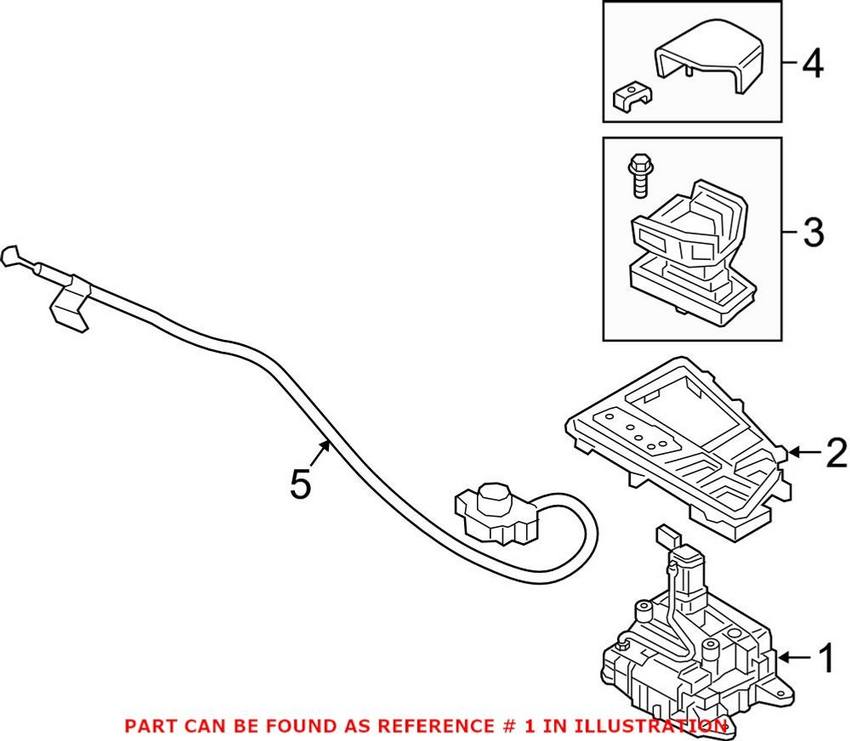 4

3

2

5

1

PART CAN BE FOUND AS REFERENCE # 1 IN ILLUSTRATION