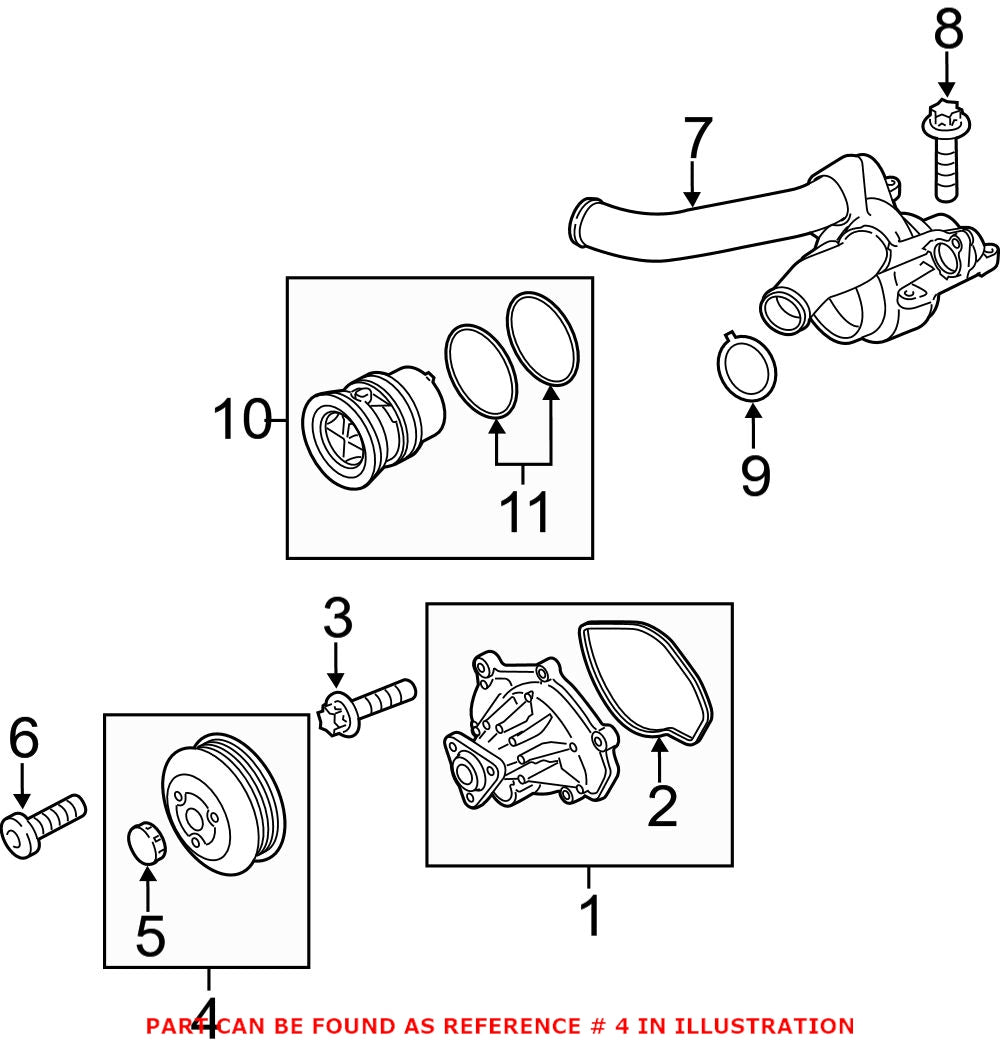 8
7
10
11
9
3
6
2
5
1
4
PART CAN BE FOUND AS REFERENCE # 4 IN ILLUSTRATION