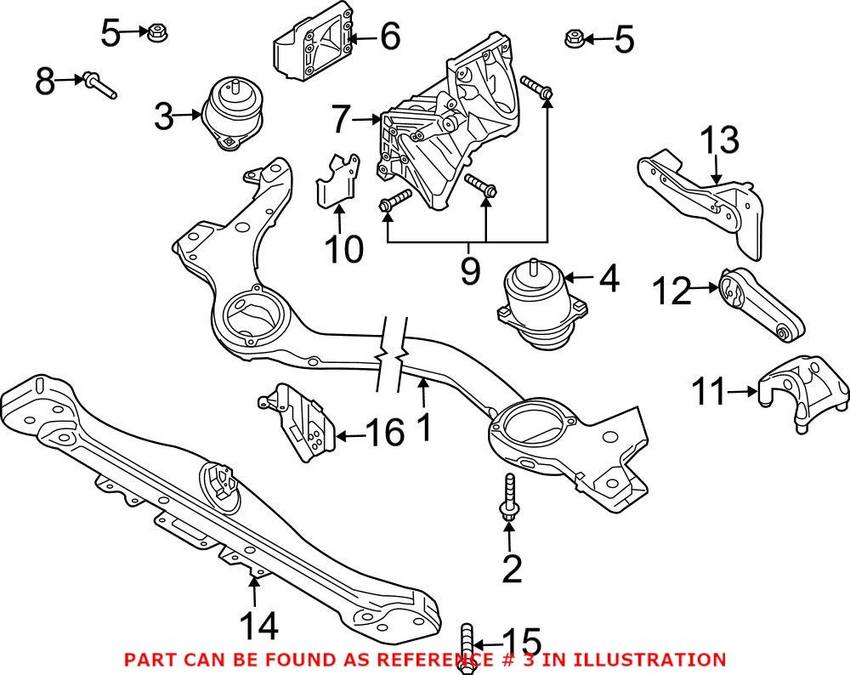 5
6
5
8
3
7
13
10
9
4
12
11
16
1
2
14
15
PART CAN BE FOUND AS REFERENCE # 3 IN ILLUSTRATION