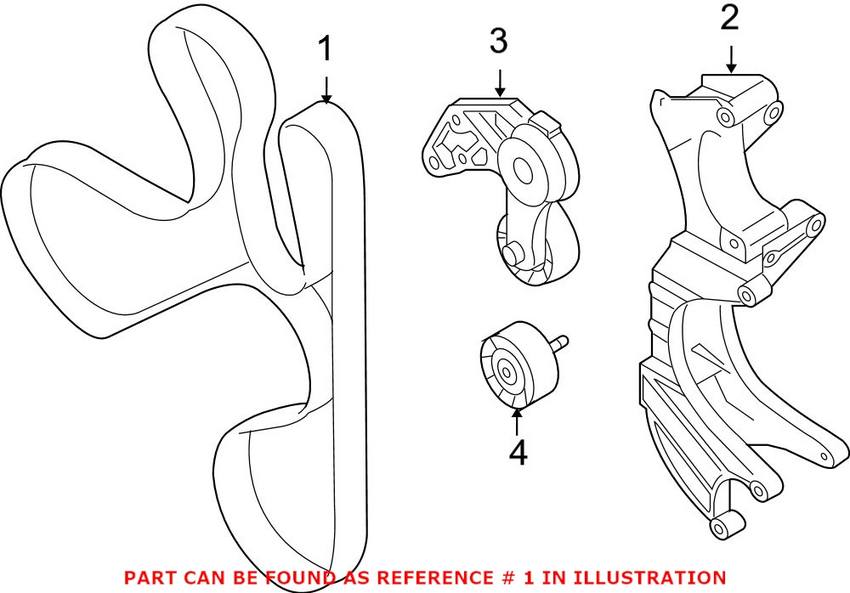 1

3

2

4

PART CAN BE FOUND AS REFERENCE # 1 IN ILLUSTRATION