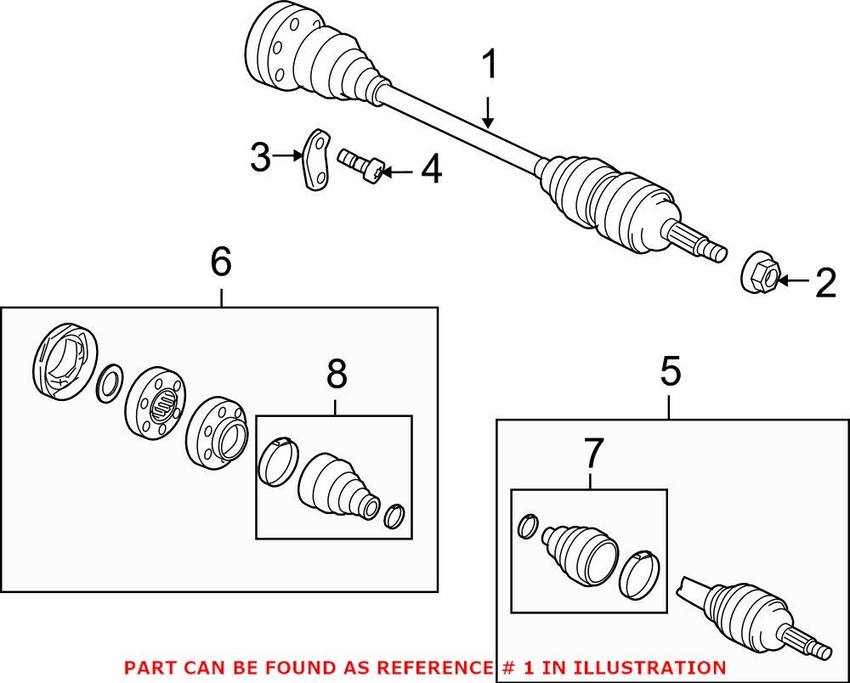 1
3
4
2
6
8
5
7
PART CAN BE FOUND AS REFERENCE # 1 IN ILLUSTRATION