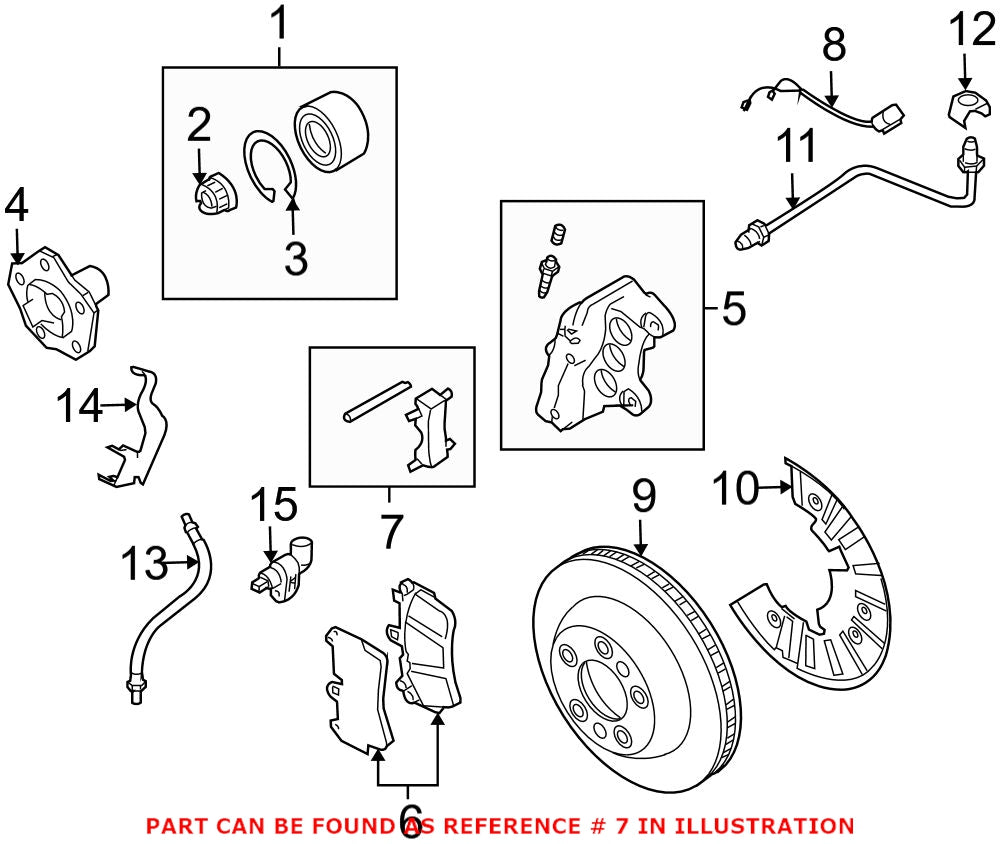 1
2
3
4
8
12
11
5
14
7
15
13
9
10
6
PART CAN BE FOUND AS REFERENCE # 7 IN ILLUSTRATION