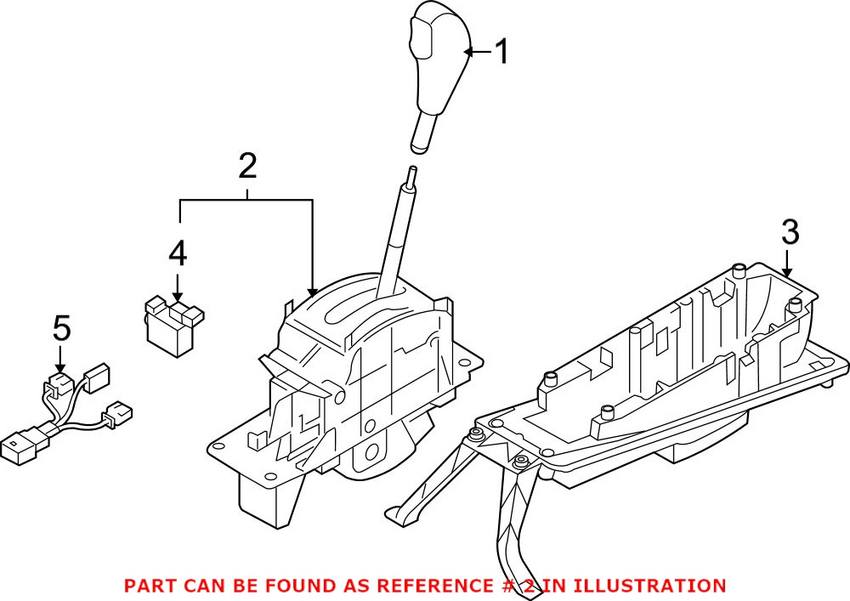 1
2
3
4
5
PART CAN BE FOUND AS REFERENCE # 2 IN ILLUSTRATION