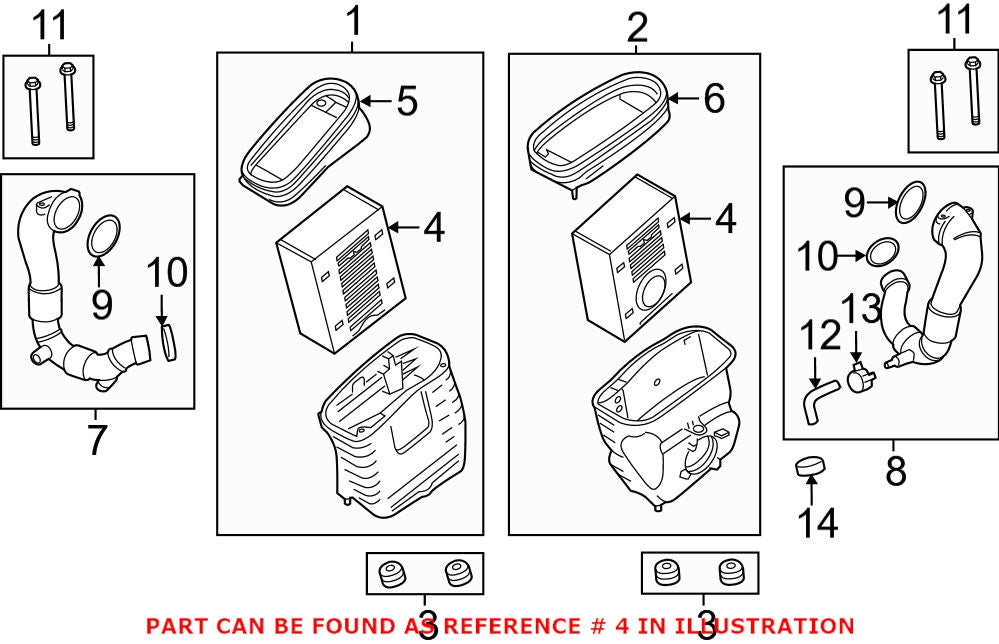 11
1
2
11
5
6
4
4
9
10
9
10
13
12
7
8
14
3
3
PART CAN BE FOUND AS REFERENCE # 4 IN ILLUSTRATION