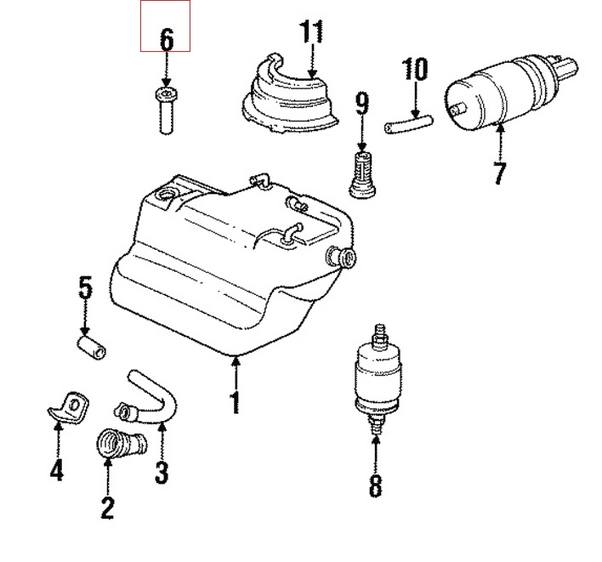 6
11
10
9
7
5
1
4
3
2
8