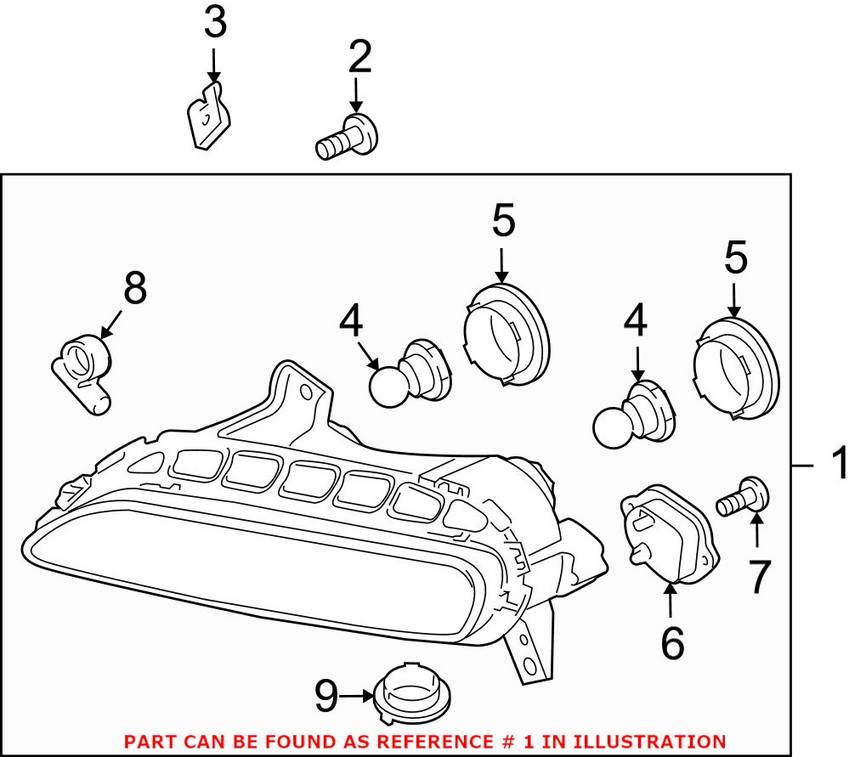 3
2
5
5
8
4
4
1
7
6
9
PART CAN BE FOUND AS REFERENCE # 1 IN ILLUSTRATION