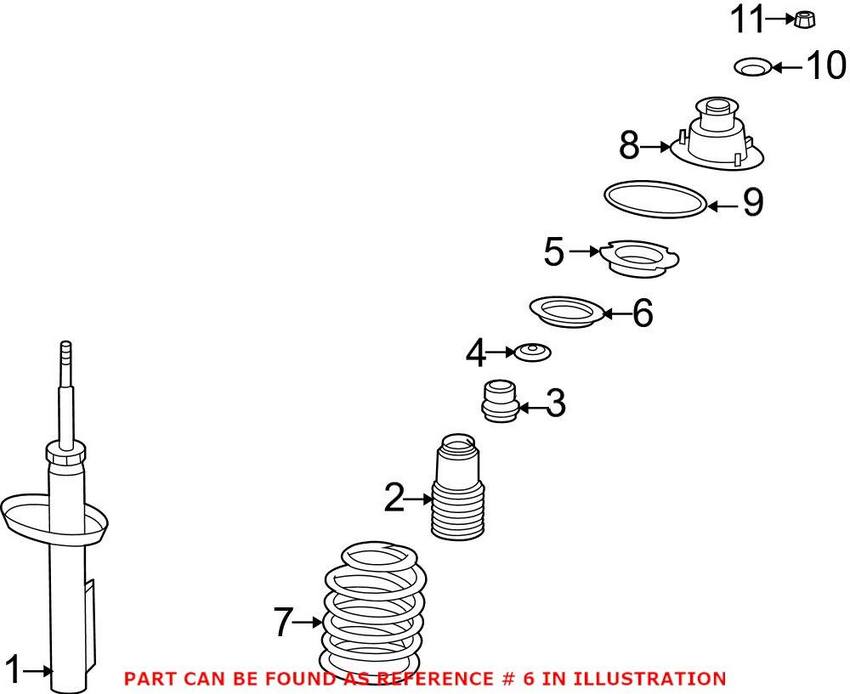 11
10
8
9
5
6
4
3
2
7
1
PART CAN BE FOUND AS REFERENCE # 6 IN ILLUSTRATION