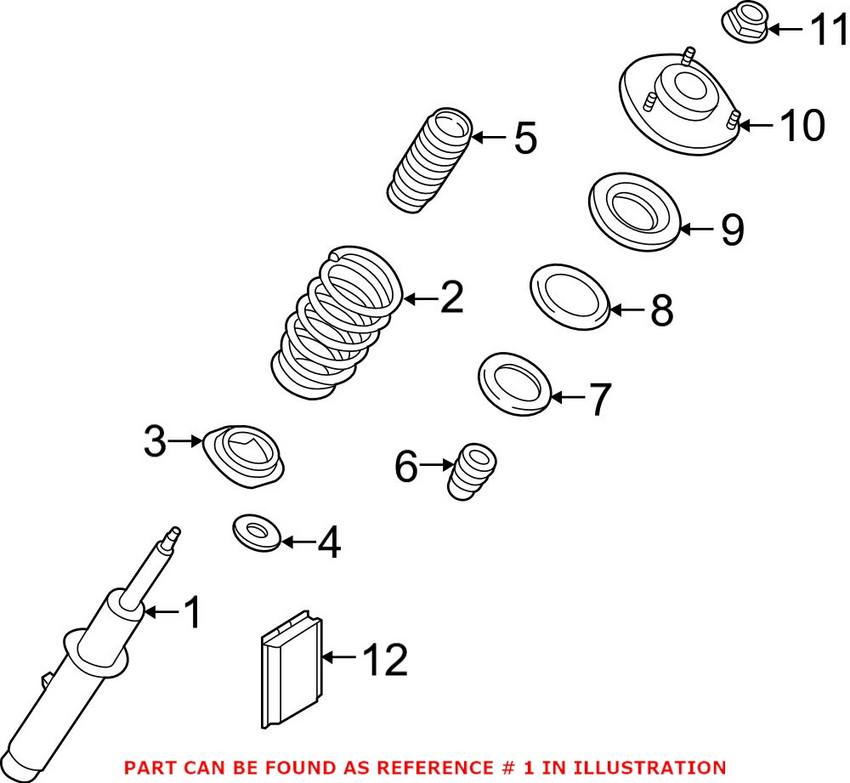 11
10
5
9
2
8
7
3
6
4
1
12
PART CAN BE FOUND AS REFERENCE # 1 IN ILLUSTRATION