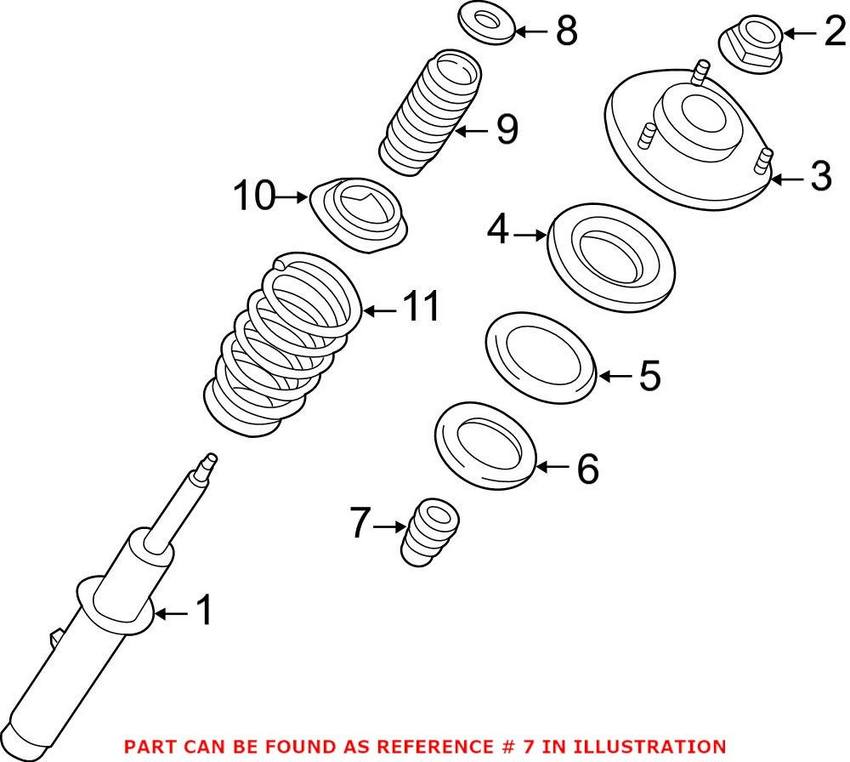 8
2
9
3
10
4
11
5
6
7
1
PART CAN BE FOUND AS REFERENCE # 7 IN ILLUSTRATION