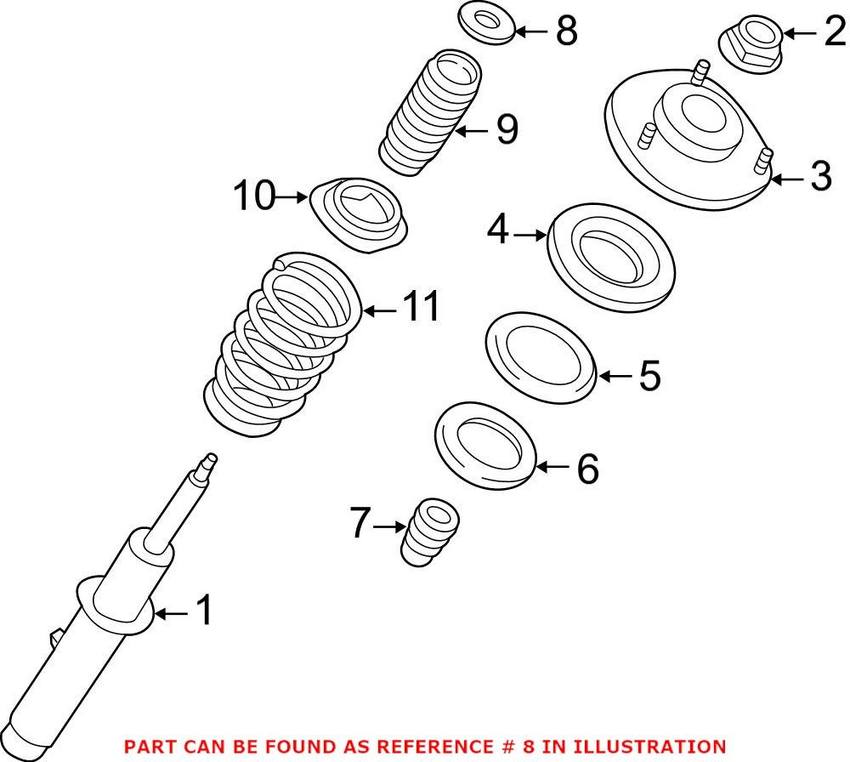 8
2
9
3
10
4
11
5
6
7
1

PART CAN BE FOUND AS REFERENCE # 8 IN ILLUSTRATION