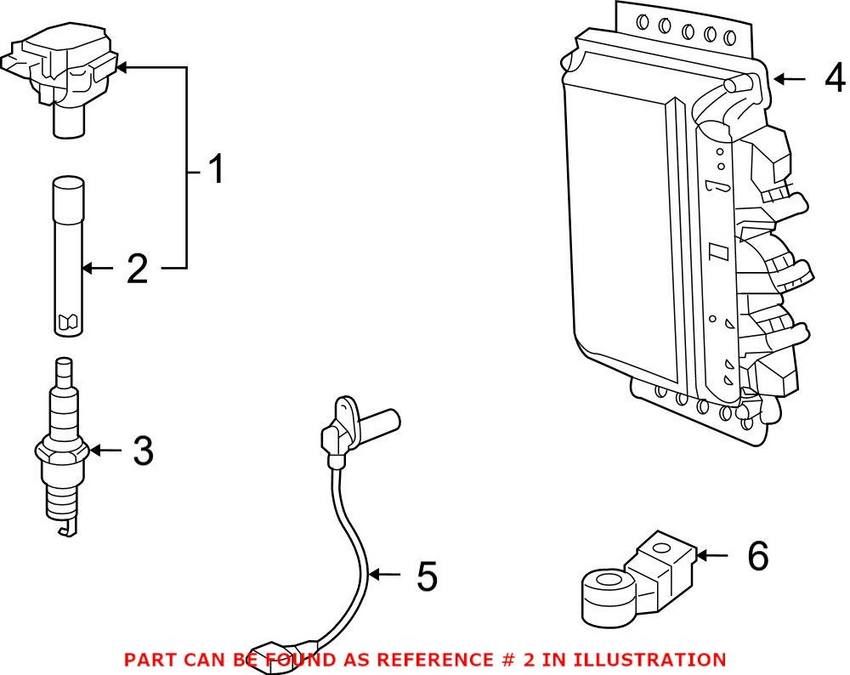 1
2
3
4
5
6
PART CAN BE FOUND AS REFERENCE # 2 IN ILLUSTRATION