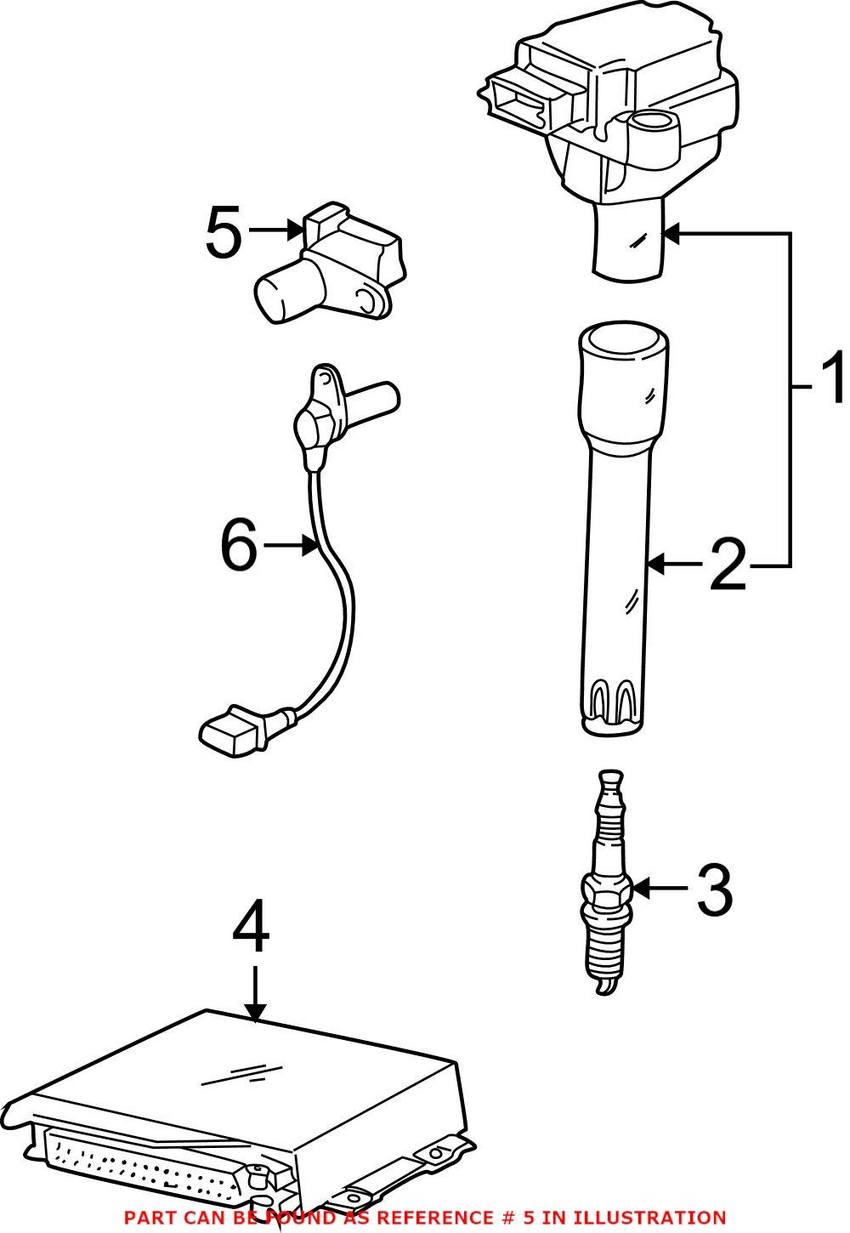 5
1
6
2
3
4
PART CAN BE FOUND AS REFERENCE # 5 IN ILLUSTRATION