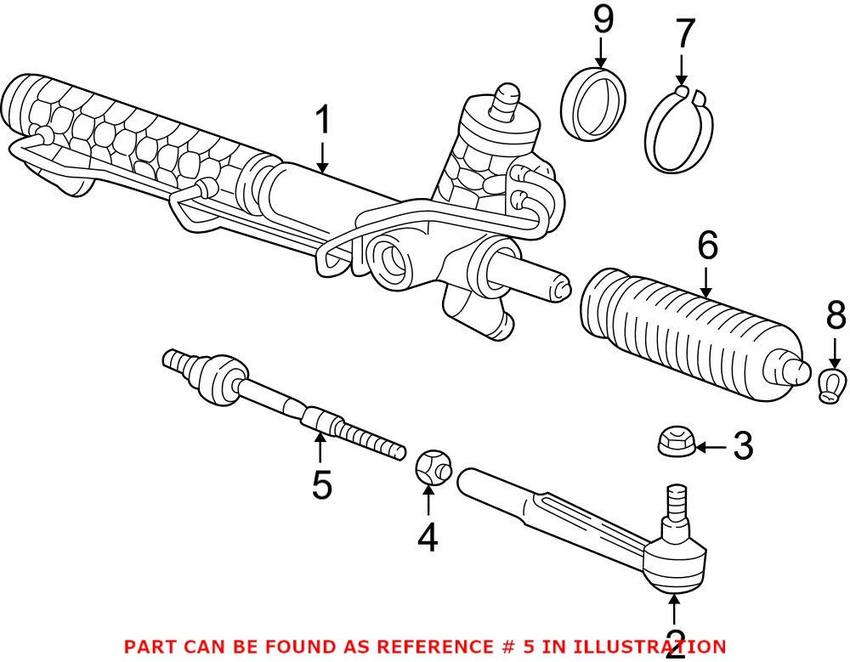 9
7
1
6
8
3
5
4
2
PART CAN BE FOUND AS REFERENCE # 5 IN ILLUSTRATION