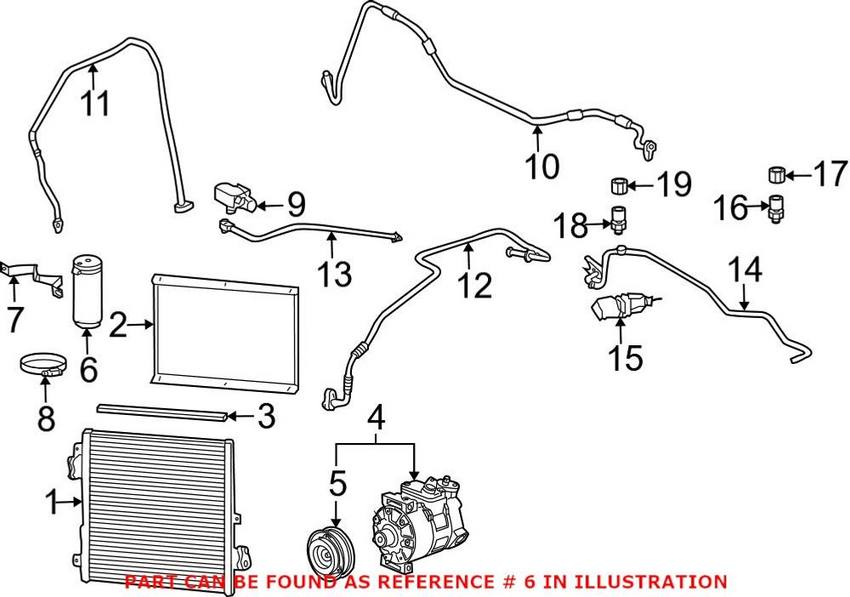 11
10
9
19
17
18
16
13
12
14
7
2
6
15
8
3
4
5
1
PART CAN BE FOUND AS REFERENCE # 6 IN ILLUSTRATION