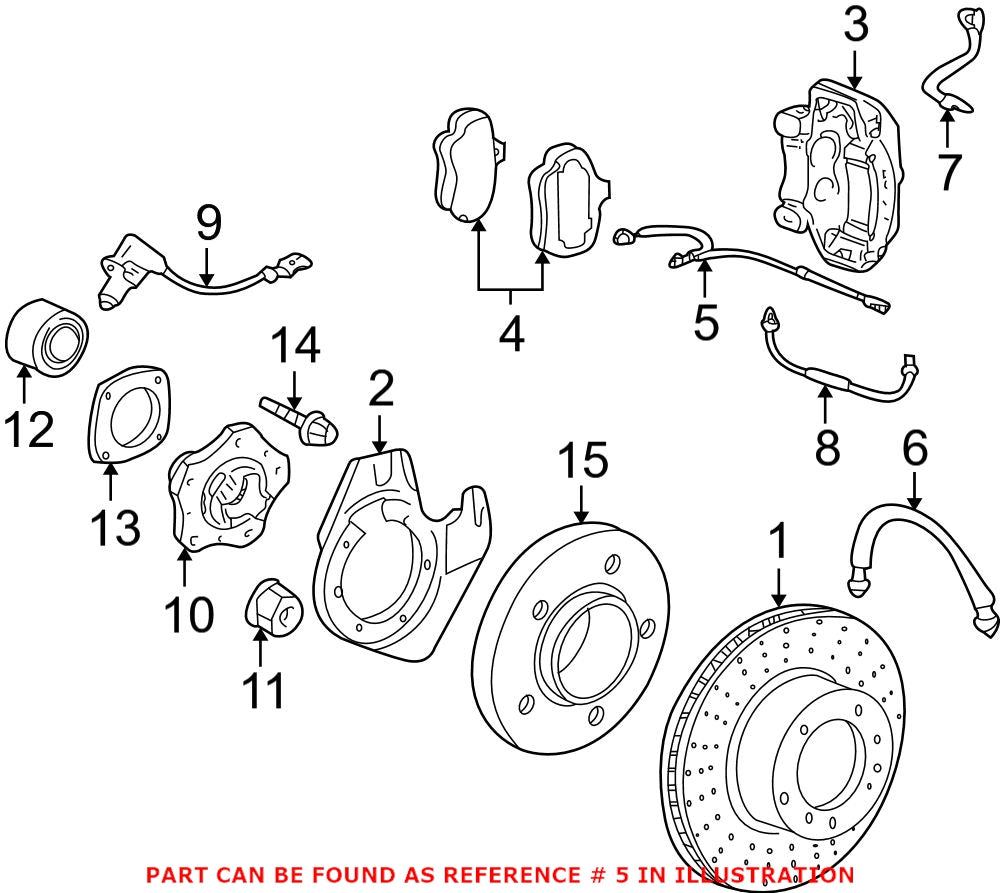 3
7
9
4
5
12
14
2
8
6
13
15
1
10
11
PART CAN BE FOUND AS REFERENCE # 5 IN ILLUSTRATION