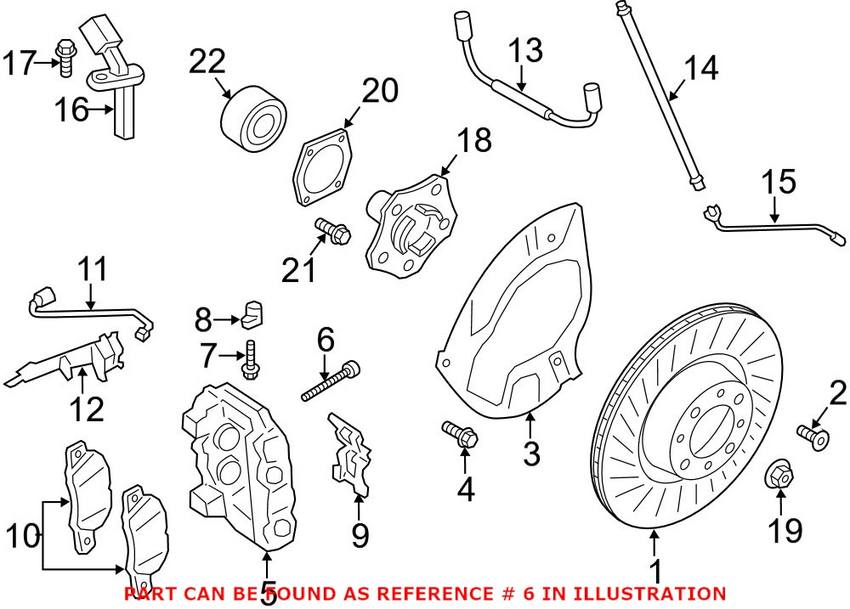 17
16
22
20
13
14
18
15
21
11
8
7
6
12
3
2
4
10
9
19
5
1
PART CAN BE FOUND AS REFERENCE # 6 IN ILLUSTRATION