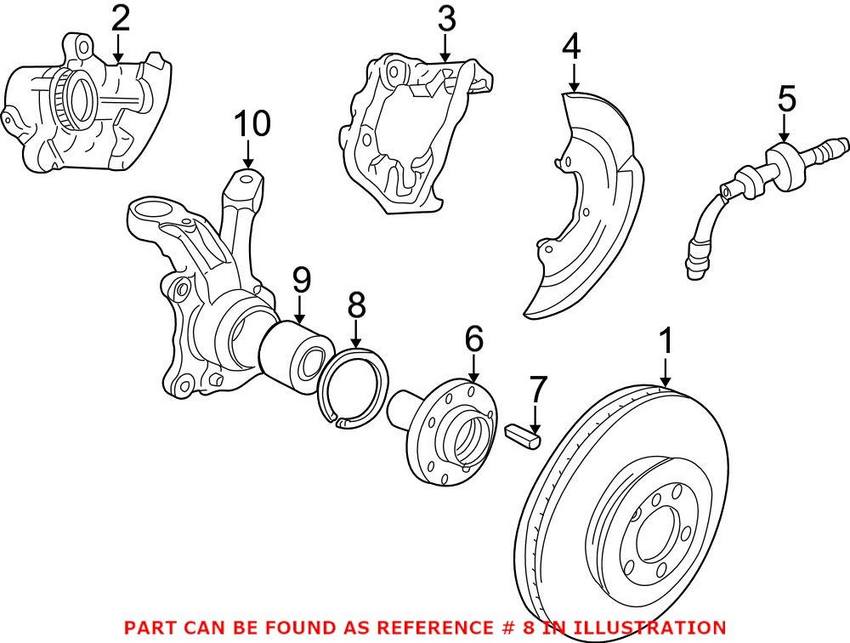 2
3
4
5
10
9
8
6
7
1

PART CAN BE FOUND AS REFERENCE # 8 IN ILLUSTRATION