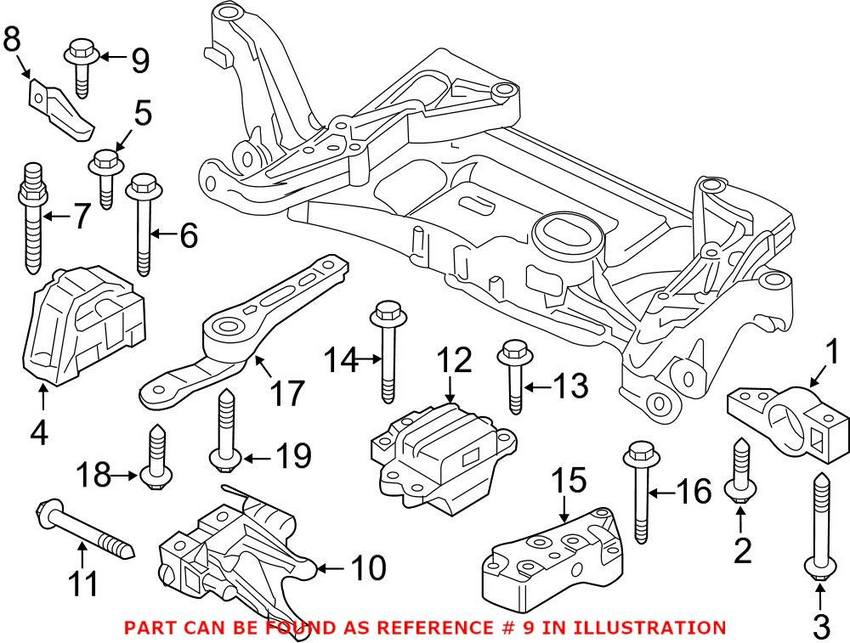 8
9
5
7
6
4
17
14
12
13
1
18
19
15
16
2
11
10
3
PART CAN BE FOUND AS REFERENCE # 9 IN ILLUSTRATION