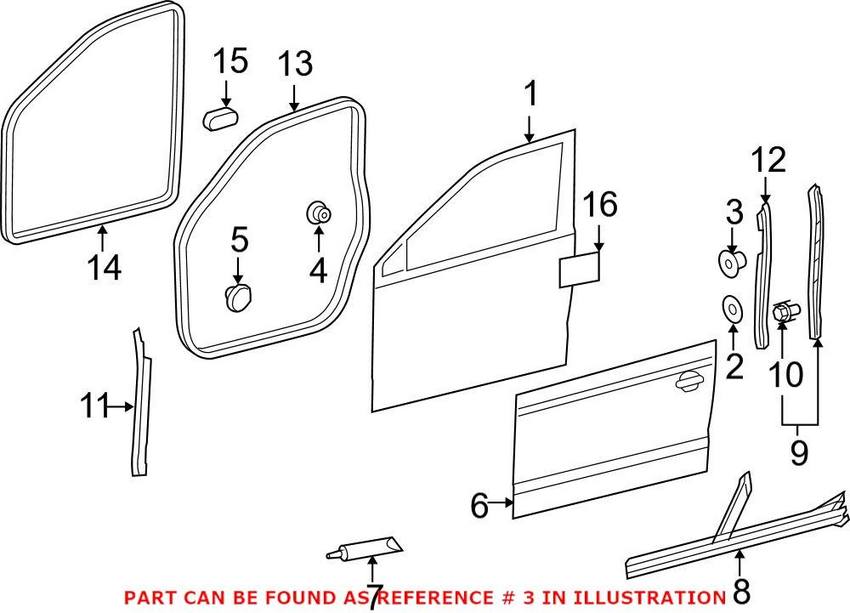 15
13
1
12
16
3
14
5
4
2
10
11
9
6
7
8
PART CAN BE FOUND AS REFERENCE # 3 IN ILLUSTRATION