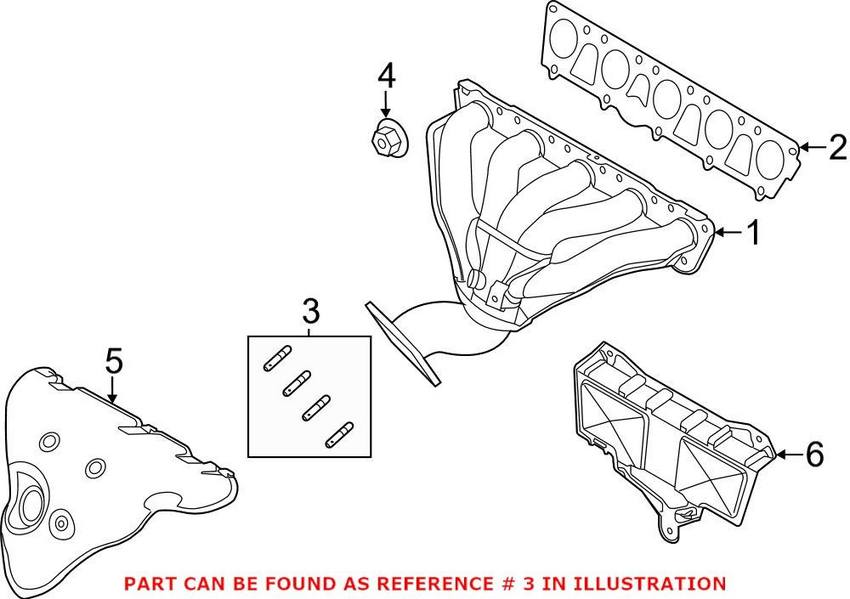 4

2

1

3

5

6

PART CAN BE FOUND AS REFERENCE # 3 IN ILLUSTRATION