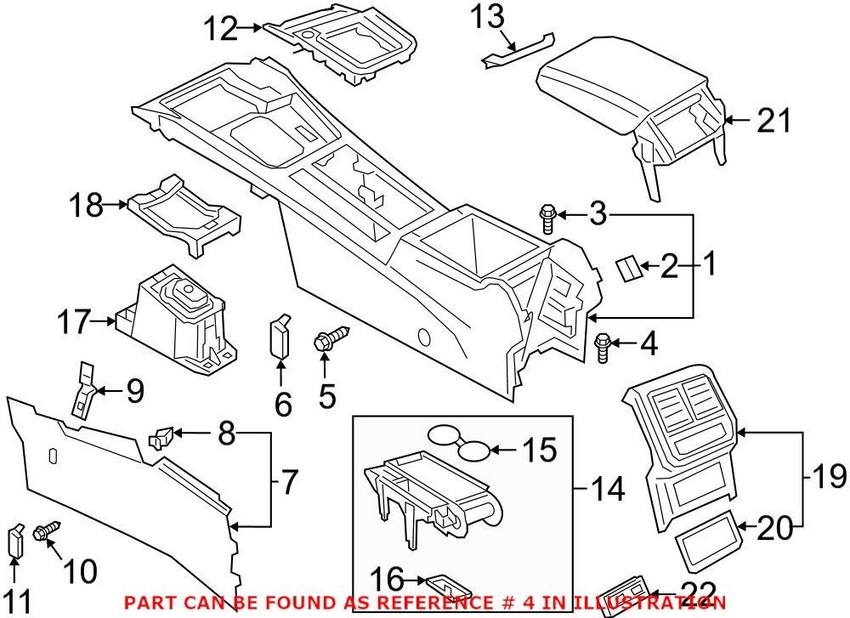 12
13
21
18
3
2
1
17
4
6
5
9
8
7
15
14
19
20
10
11
16
22
PART CAN BE FOUND AS REFERENCE # 4 IN ILLUSTRATION