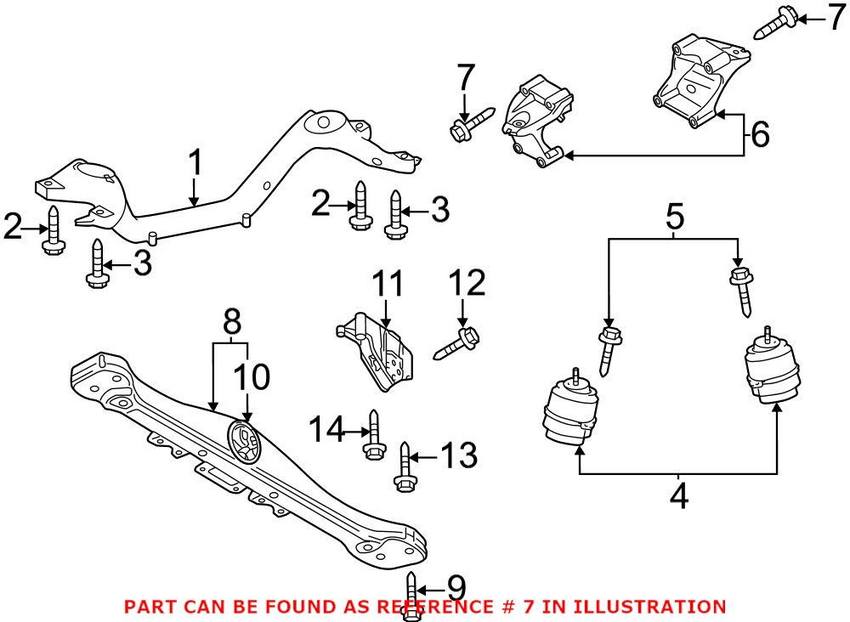 7
7
6
1
2
3
2
3
5
11
12
8
10
14
13
4
9
PART CAN BE FOUND AS REFERENCE # 7 IN ILLUSTRATION